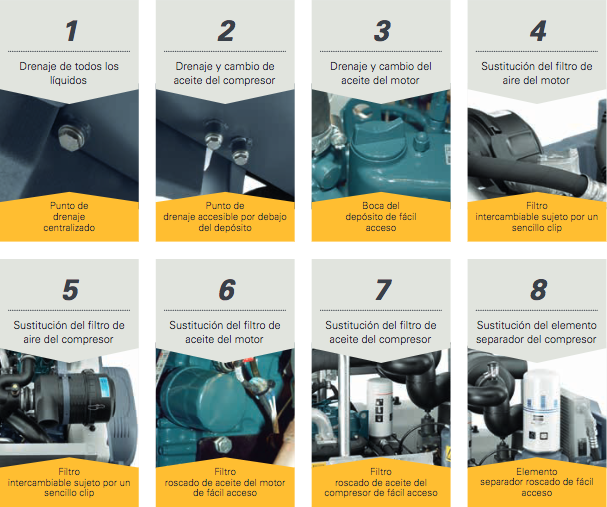 1

Drenaje de todos los líquidos

Punto de drenaje centralizado

2

Drenaje y cambio de aceite del compresor

Punto de drenaje accesible por debajo del depósito

3

Drenaje y cambio del aceite del motor

Boca del depósito de fácil acceso

4

Sustitución del filtro de aire del motor

Filtro intercambiable sujeto por un sencillo clip

5

Sustitución del filtro de aire del compresor

Filtro intercambiable sujeto por un sencillo clip

6

Sustitución del filtro de aceite del motor

Filtro roscado de aceite del motor de fácil acceso

7

Sustitución del filtro de aceite del compresor

Filtro roscado de aceite del compresor de fácil acceso

8

Sustitución del elemento separador del compresor

Elemento separador roscado de fácil acceso